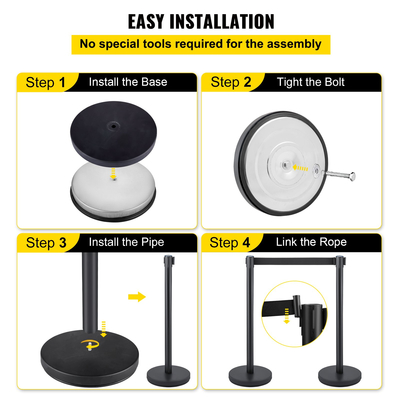 EASY INSTALLATION

No special tools required for the assembly

Step 1 Install the Base

Step 2 Tight the Bolt

Step 3 Install the Pipe

Step 4 Link the Rope