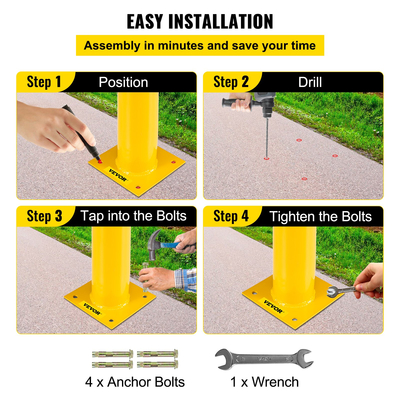 EASY INSTALLATION

Assembly in minutes and save your time

Step 1 Position

VEVOR

Step 2 Drill

Step 3 Tap into the Bolts

VEVOR

Step 4 Tighten the Bolts

VEVOR

4 x Anchor Bolts

1 x Wrench