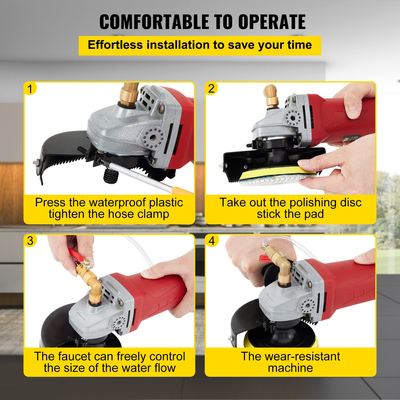 COMFORTABLE TO OPERATE

Effortless installation to save your time

1

Press the waterproof plastic tighten the hose clamp

2

Take out the polishing disc stick the pad

3

The faucet can freely control the size of the water flow

4

The wear-resistant machine