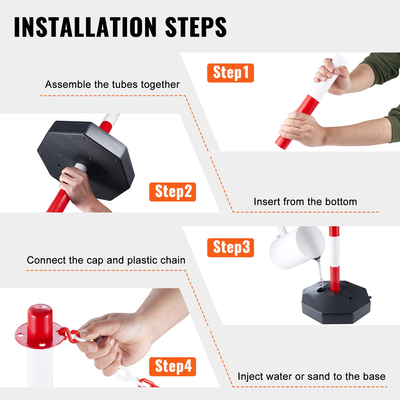 INSTALLATION STEPS

Step1

Assemble the tubes together

Step2

Insert from the bottom

Step3

Connect the cap and plastic chain

Step4

Inject water or sand to the base