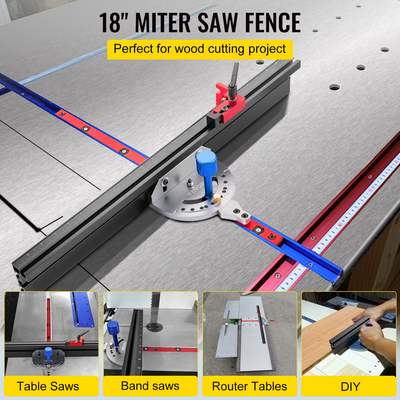 18" MITER SAW FENCE

Perfect for wood cutting project

VEVOR

Table Saws

Band saws

Router Tables

DIY