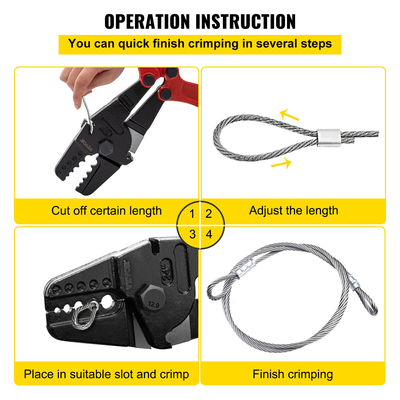 OPERATION INSTRUCTION

You can quick finish crimping in several steps

VEVOR

Cut off certain length

1 2

Adjust the length

3 4

VEVOR

24"

12.9

Place in suitable slot and crimp

Finish crimping