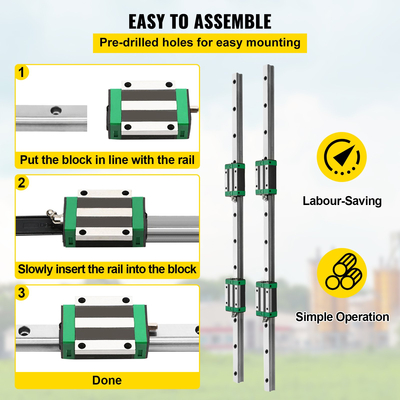 EASY TO ASSEMBLE
Pre-drilled holes for easy mounting

1
Put the block in line with the rail

2
Slowly insert the rail into the block

3
Done

Labour-Saving

Simple Operation