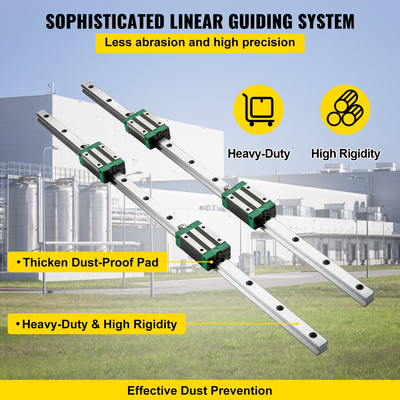 SOPHISTICATED LINEAR GUIDING SYSTEM

Less abrasion and high precision

Heavy-Duty

High Rigidity

• Thicken Dust-Proof Pad

• Heavy-Duty & High Rigidity

Effective Dust Prevention