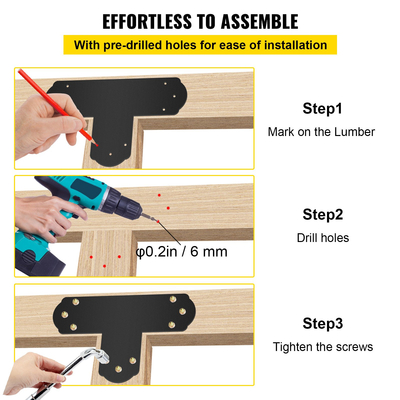 EFFORTLESS TO ASSEMBLE

With pre-drilled holes for ease of installation

Step1

Mark on the Lumber

φ0.2in / 6 mm

Step2

Drill holes

Step3

Tighten the screws