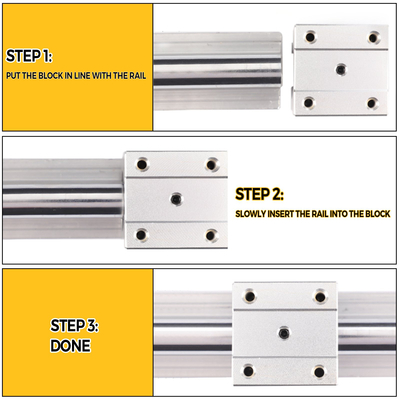 STEP 1:
PUT THE BLOCK IN LINE WITH THE RAIL

STEP 2:
SLOWLY INSERT THE RAIL INTO THE BLOCK

STEP 3:
DONE