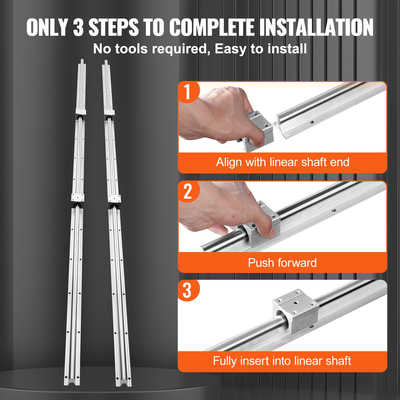 ONLY 3 STEPS TO COMPLETE INSTALLATION
No tools required, Easy to install

1
Align with linear shaft end

2
Push forward

3
Fully insert into linear shaft