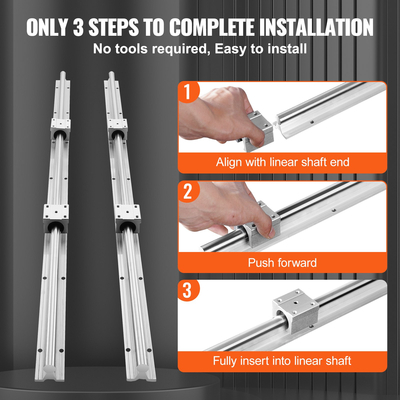 ONLY 3 STEPS TO COMPLETE INSTALLATION
No tools required, Easy to install

1
Align with linear shaft end

2
Push forward

3
Fully insert into linear shaft