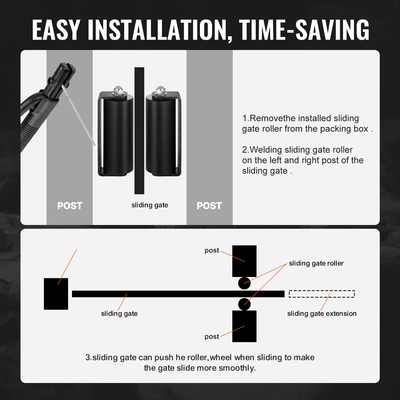 EASY INSTALLATION, TIME-SAVING

POST

sliding gate

POST

1.Removethe installed sliding gate roller from the packing box .

2.Welding sliding gate roller on the left and right post of the sliding gate .

post

sliding gate roller

sliding gate

sliding gate extension

post

3.sliding gate can push he roller,wheel when sliding to make the gate slide more smoothly.