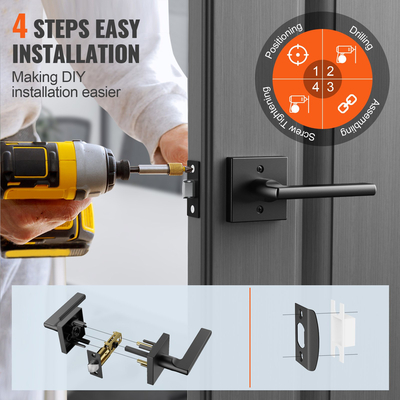 4 STEPS EASY INSTALLATION

Making DIY installation easier

Positioning
Drilling
Assembling
Screw Tightening

1 2
4 3