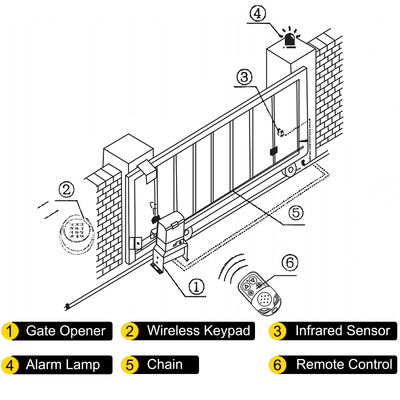 ④
③
②
⑤
⑥
①

1 Gate Opener
2 Wireless Keypad
3 Infrared Sensor
4 Alarm Lamp
5 Chain
6 Remote Control