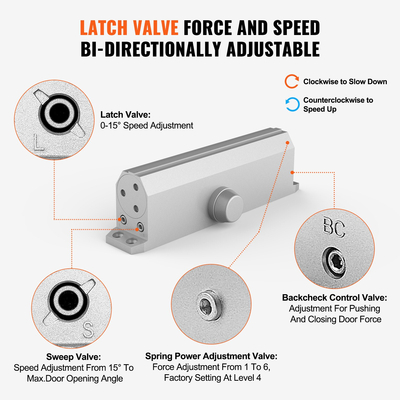 LATCH VALVE FORCE AND SPEED BI-DIRECTIONALLY ADJUSTABLE

Clockwise to Slow Down

Counterclockwise to Speed Up

L

Latch Valve:
0-15° Speed Adjustment

BC

Backcheck Control Valve:
Adjustment For Pushing And Closing Door Force

S

Sweep Valve:
Speed Adjustment From 15° To Max.Door Opening Angle

Spring Power Adjustment Valve:
Force Adjustment From 1 To 6, Factory Setting At Level 4