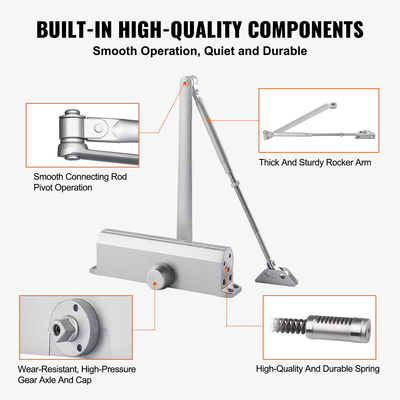 BUILT-IN HIGH-QUALITY COMPONENTS

Smooth Operation, Quiet and Durable

Smooth Connecting Rod Pivot Operation

Thick And Sturdy Rocker Arm

Wear-Resistant, High-Pressure Gear Axle And Cap

High-Quality And Durable Spring