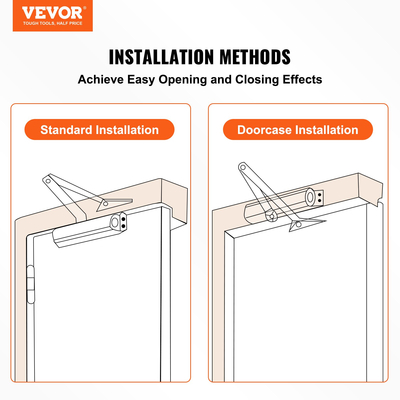 VEVOR®
TOUGH TOOLS, HALF PRICE

INSTALLATION METHODS

Achieve Easy Opening and Closing Effects

Standard Installation

Doorcase Installation