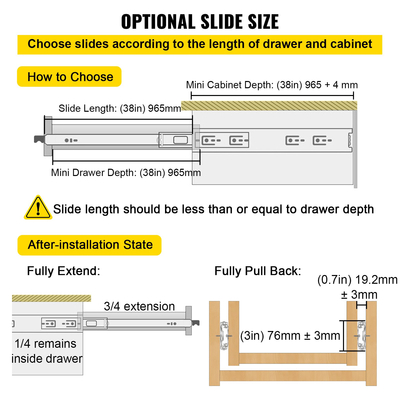 OPTIONAL SLIDE SIZE

Choose slides according to the length of drawer and cabinet

How to Choose

Mini Cabinet Depth: (38in) 965 + 4 mm

Slide Length: (38in) 965mm

Mini Drawer Depth: (38in) 965mm

Slide length should be less than or equal to drawer depth

After-installation State

Fully Extend:

3/4 extension

1/4 remains inside drawer

Fully Pull Back:

(0.7in) 19.2mm ± 3mm

(3in) 76mm ± 3mm