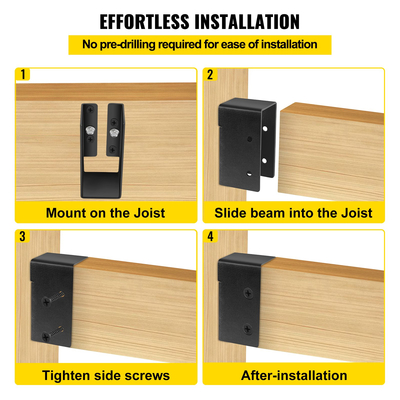 EFFORTLESS INSTALLATION

No pre-drilling required for ease of installation

1

Mount on the Joist

2

Slide beam into the Joist

3

Tighten side screws

4

After-installation