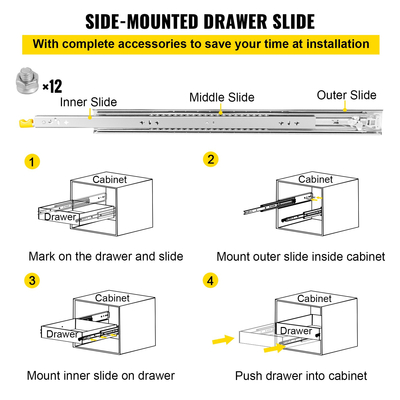 SIDE-MOUNTED DRAWER SLIDE

With complete accessories to save your time at installation

×12

Inner Slide

Middle Slide

Outer Slide

1

Cabinet

Drawer

Mark on the drawer and slide

2

Cabinet

Mount outer slide inside cabinet

3

Cabinet

Drawer

Mount inner slide on drawer

4

Cabinet

Drawer

Push drawer into cabinet