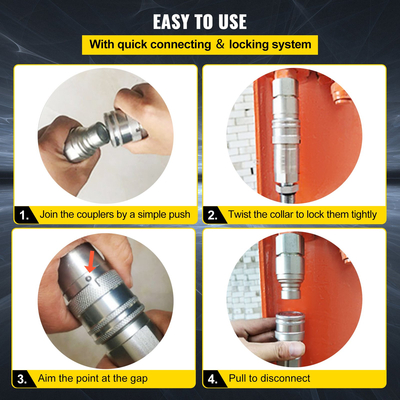 EASY TO USE

With quick connecting & locking system

1. Join the couplers by a simple push

2. Twist the collar to lock them tightly

3. Aim the point at the gap

4. Pull to disconnect