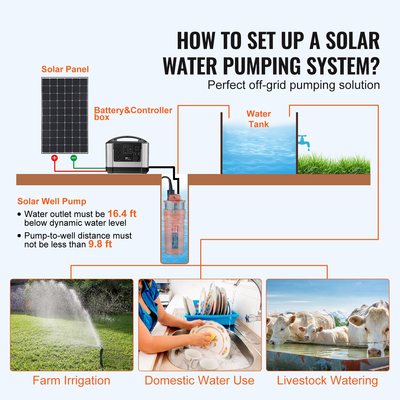 HOW TO SET UP A SOLAR WATER PUMPING SYSTEM?
Perfect off-grid pumping solution

Solar Panel

Battery&Controller box

Water Tank

Solar Well Pump
• Water outlet must be 16.4 ft below dynamic water level
• Pump-to-well distance must not be less than 9.8 ft

Farm Irrigation
Domestic Water Use
Livestock Watering