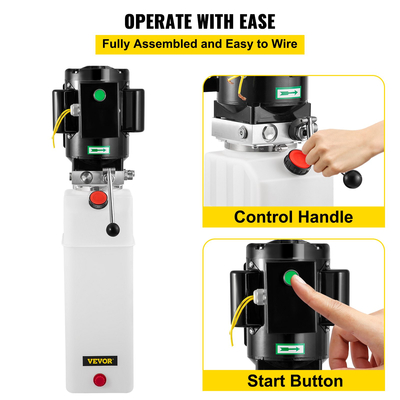 OPERATE WITH EASE

Fully Assembled and Easy to Wire

VEVOR

Control Handle

Start Button