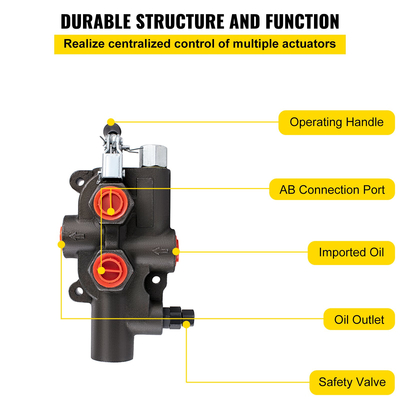 DURABLE STRUCTURE AND FUNCTION

Realize centralized control of multiple actuators

Operating Handle

AB Connection Port

Imported Oil

Oil Outlet

Safety Valve