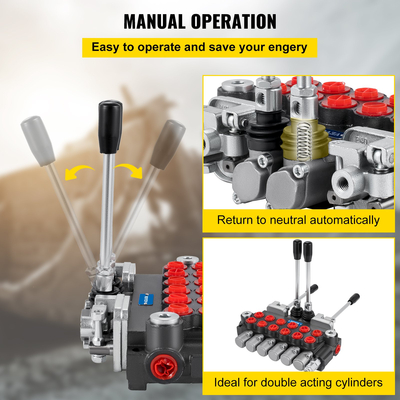 MANUAL OPERATION

Easy to operate and save your engery

Return to neutral automatically

Ideal for double acting cylinders