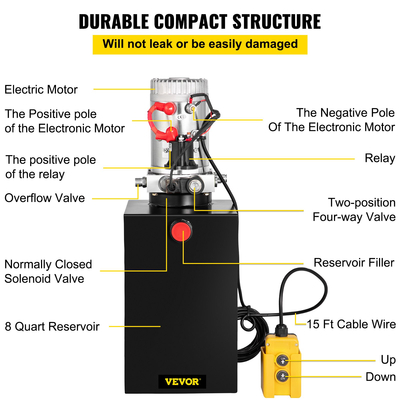 DURABLE COMPACT STRUCTURE

Will not leak or be easily damaged

Electric Motor

The Positive pole of the Electronic Motor

The positive pole of the relay

Overflow Valve

Normally Closed Solenoid Valve

8 Quart Reservoir

The Negative Pole Of The Electronic Motor

Relay

Two-position Four-way Valve

Reservoir Filler

15 Ft Cable Wire

Up

Down

VEVOR