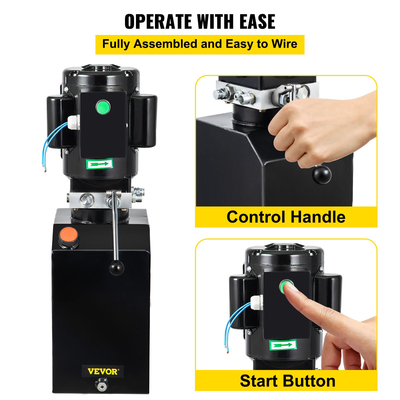 OPERATE WITH EASE

Fully Assembled and Easy to Wire

VEVOR

Control Handle

Start Button