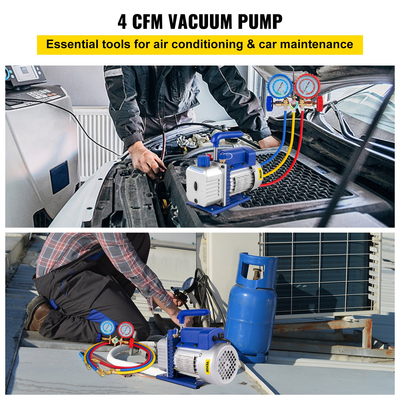 4 CFM VACUUM PUMP

Essential tools for air conditioning & car maintenance