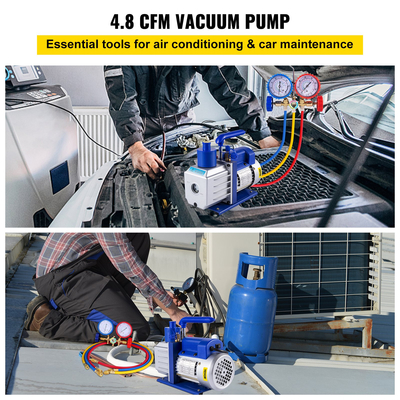 4.8 CFM VACUUM PUMP

Essential tools for air conditioning & car maintenance