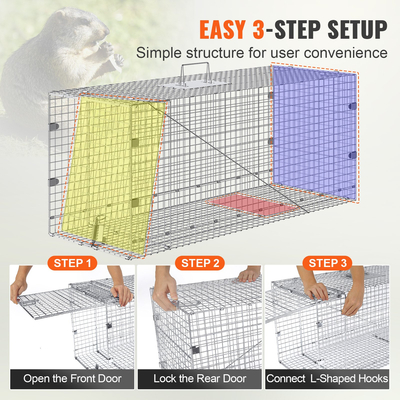 EASY 3-STEP SETUP
Simple structure for user convenience

STEP 1
Open the Front Door

STEP 2
Lock the Rear Door

STEP 3
Connect L-Shaped Hooks