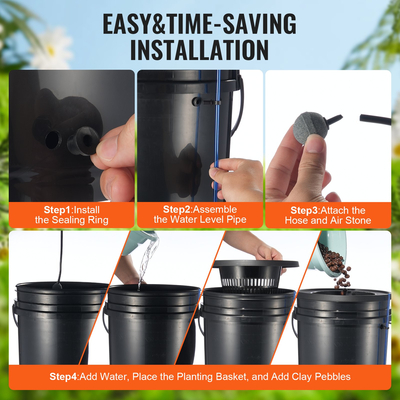 EASY&TIME-SAVING INSTALLATION

Step1:Install the Sealing Ring

Step2:Assemble the Water Level Pipe

Step3:Attach the Hose and Air Stone

Step4:Add Water, Place the Planting Basket, and Add Clay Pebbles