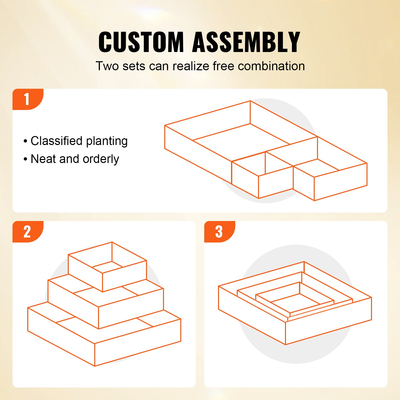 CUSTOM ASSEMBLY
Two sets can realize free combination

1

• Classified planting
• Neat and orderly

2

3