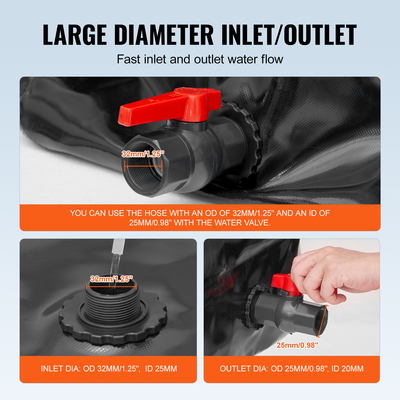 LARGE DIAMETER INLET/OUTLET

Fast inlet and outlet water flow

32mm/1.25"

YOU CAN USE THE HOSE WITH AN OD OF 32MM/1.25" AND AN ID OF 25MM/0.98" WITH THE WATER VALVE.

32mm/1.25"

INLET DIA: OD 32MM/1.25", ID 25MM

25mm/0.98"

OUTLET DIA: OD 25MM/0.98", ID 20MM