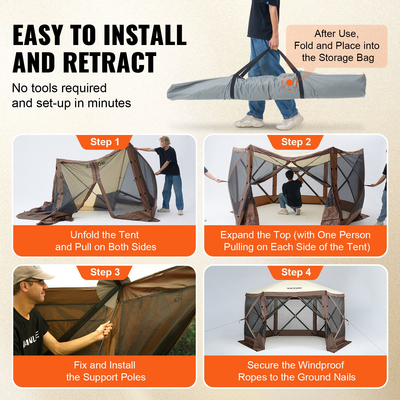 EASY TO INSTALL AND RETRACT

No tools required and set-up in minutes

After Use, Fold and Place into the Storage Bag

Step 1

Unfold the Tent and Pull on Both Sides

Step 2

Expand the Top (with One Person Pulling on Each Side of the Tent)

Step 3

Fix and Install the Support Poles

Step 4

Secure the Windproof Ropes to the Ground Nails