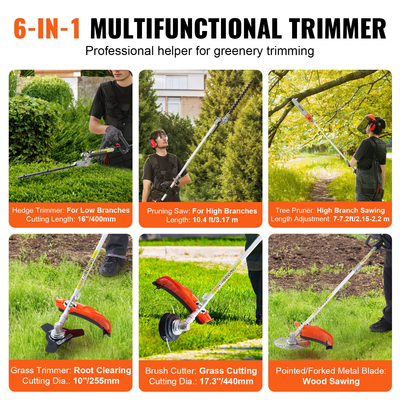 6-IN-1 MULTIFUNCTIONAL TRIMMER

Professional helper for greenery trimming

Hedge Trimmer: For Low Branches
Cutting Length: 16"/400mm

Pruning Saw: For High Branches
Length: 10.4 ft/3.17 m

Tree Pruner: High Branch Sawing
Length Adjustment: 7-7.2ft/2.15-2.2 m

Grass Trimmer: Root Clearing
Cutting Dia.: 10"/255mm

Brush Cutter: Grass Cutting
Cutting Dia.: 17.3"/440mm

Pointed/Forked Metal Blade:
Wood Sawing