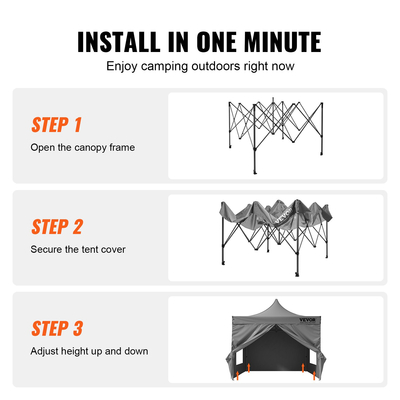 INSTALL IN ONE MINUTE
Enjoy camping outdoors right now

STEP 1
Open the canopy frame

STEP 2
Secure the tent cover

VEVOR

STEP 3
Adjust height up and down

VEVOR