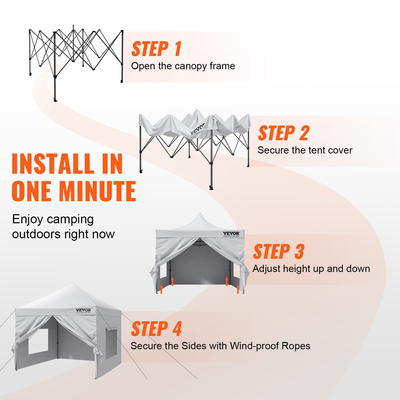 STEP 1
Open the canopy frame

VEVOR

STEP 2
Secure the tent cover

INSTALL IN ONE MINUTE

Enjoy camping outdoors right now

VEVOR

STEP 3
Adjust height up and down

VEVOR

STEP 4
Secure the Sides with Wind-proof Ropes