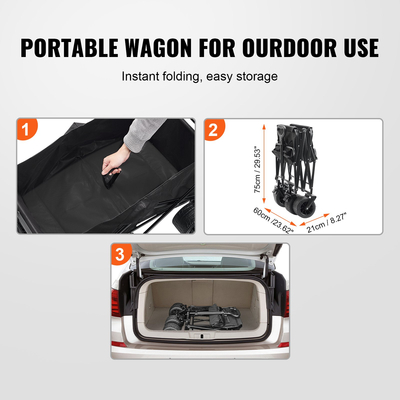 PORTABLE WAGON FOR OURDOOR USE

Instant folding, easy storage

1

2

75cm / 29.53"

60cm /23.62"

21cm / 8.27"

3