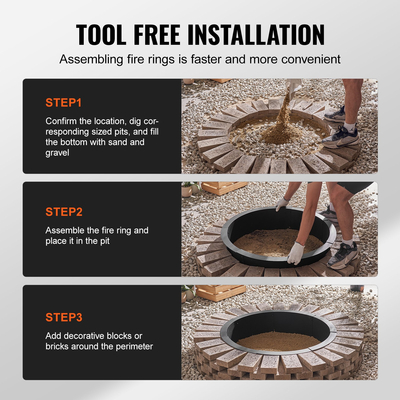 TOOL FREE INSTALLATION

Assembling fire rings is faster and more convenient

STEP1

Confirm the location, dig corresponding sized pits, and fill the bottom with sand and gravel

STEP2

Assemble the fire ring and place it in the pit

STEP3

Add decorative blocks or bricks around the perimeter