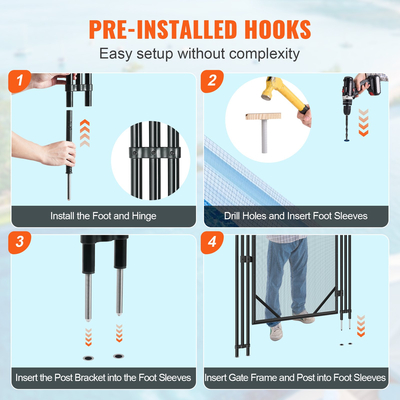 PRE-INSTALLED HOOKS
Easy setup without complexity

1
Install the Foot and Hinge

2
Drill Holes and Insert Foot Sleeves

3
Insert the Post Bracket into the Foot Sleeves

4
Insert Gate Frame and Post into Foot Sleeves