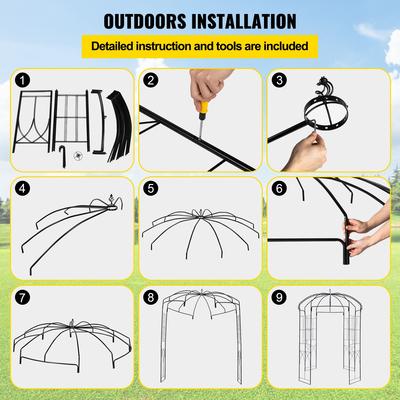 OUTDOORS INSTALLATION

Detailed instruction and tools are included

1

2

3

4

5

6

7

8

9