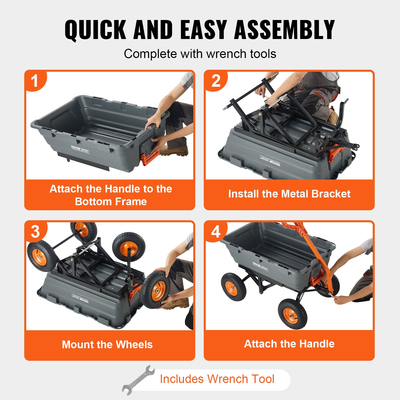 QUICK AND EASY ASSEMBLY

Complete with wrench tools

1

Attach the Handle to the Bottom Frame

2

Install the Metal Bracket

3

Mount the Wheels

4

Attach the Handle

Includes Wrench Tool