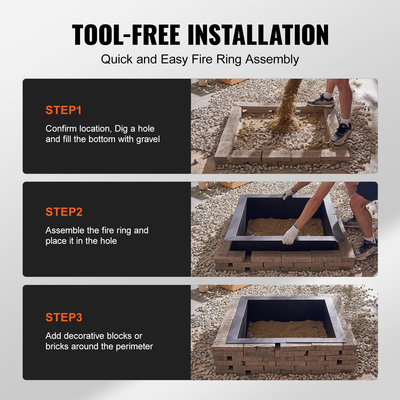 TOOL-FREE INSTALLATION

Quick and Easy Fire Ring Assembly

STEP1

Confirm location, Dig a hole and fill the bottom with gravel

STEP2

Assemble the fire ring and place it in the hole

STEP3

Add decorative blocks or bricks around the perimeter