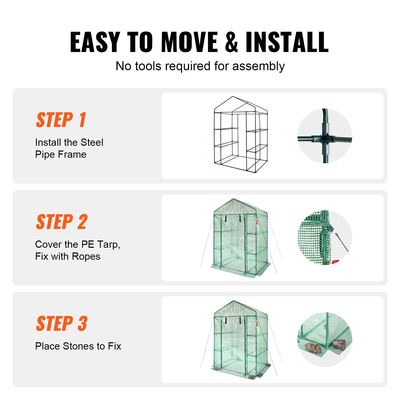 EASY TO MOVE & INSTALL
No tools required for assembly

STEP 1
Install the Steel Pipe Frame

STEP 2
Cover the PE Tarp, Fix with Ropes

STEP 3
Place Stones to Fix