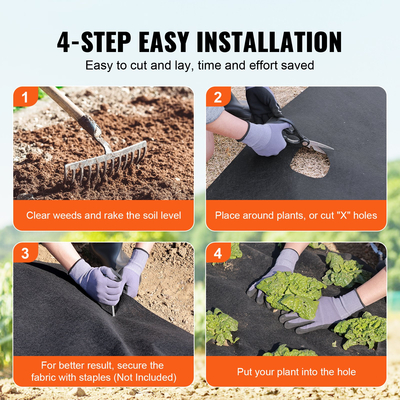 4-STEP EASY INSTALLATION

Easy to cut and lay, time and effort saved

1

Clear weeds and rake the soil level

2

Place around plants, or cut "X" holes

3

For better result, secure the fabric with staples (Not Included)

4

Put your plant into the hole