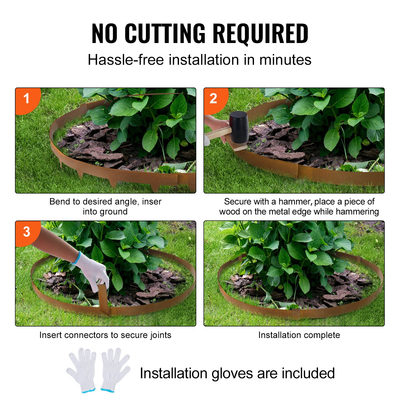 NO CUTTING REQUIRED

Hassle-free installation in minutes

1

Bend to desired angle, inser into ground

2

Secure with a hammer, place a piece of wood on the metal edge while hammering

3

Insert connectors to secure joints

Installation complete

Installation gloves are included