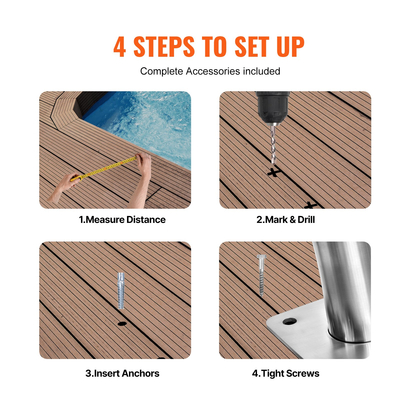 4 STEPS TO SET UP

Complete Accessories included

1.Measure Distance

2.Mark & Drill

3.Insert Anchors

4.Tight Screws