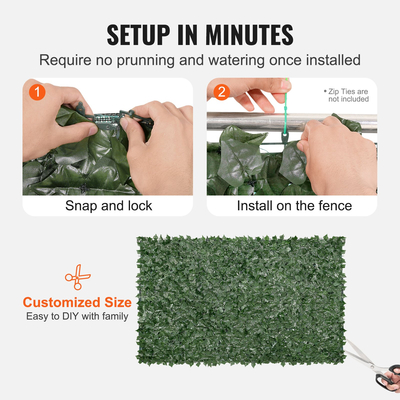 SETUP IN MINUTES

Require no prunning and watering once installed

1

Snap and lock

2

• Zip Ties are not included

Install on the fence

Customized Size

Easy to DIY with family