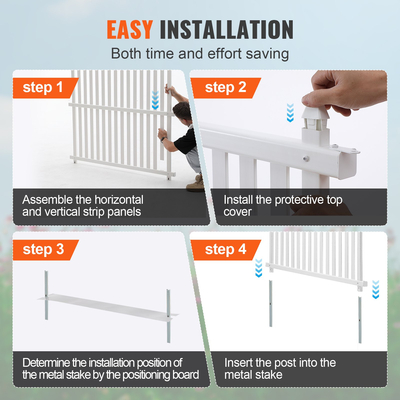 EASY INSTALLATION

Both time and effort saving

step 1

Assemble the horizontal and vertical strip panels

step 2

Install the protective top cover

step 3

Determine the installation position of the metal stake by the positioning board

step 4

Insert the post into the metal stake